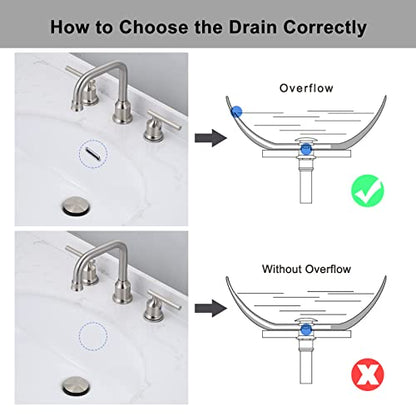 How to Choose the Drain Correctly

Overflow

Without Overflow