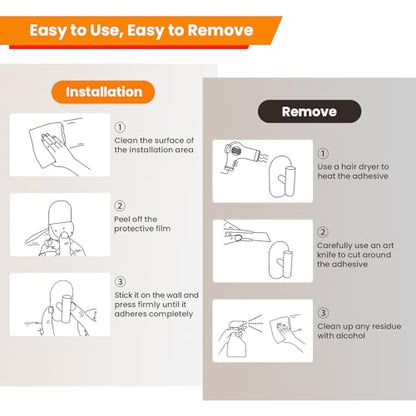 Easy to Use, Easy to Remove

Installation

1
Clean the surface of the installation area

2
Peel off the protective film

3
Stick it on the wall and press firmly until it adheres completely

Remove

1
Use a hair dryer to heat the adhesive

2
Carefully use an art knife to cut around the adhesive

3
Clean up any residue with alcohol