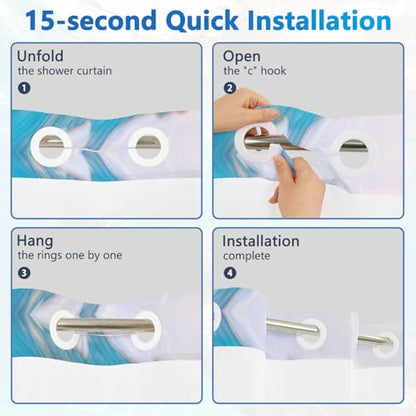 15-second Quick Installation

Unfold
the shower curtain
1

Open
the "c" hook
2

Hang
the rings one by one
3

Installation
complete
4