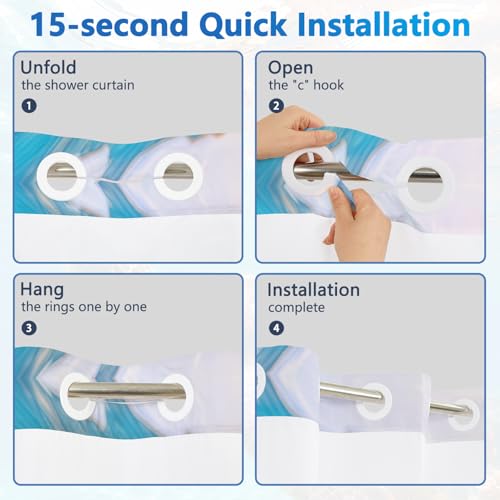 15-second Quick Installation

Unfold
the shower curtain
1

Open
the "c" hook
2

Hang
the rings one by one
3

Installation
complete
4