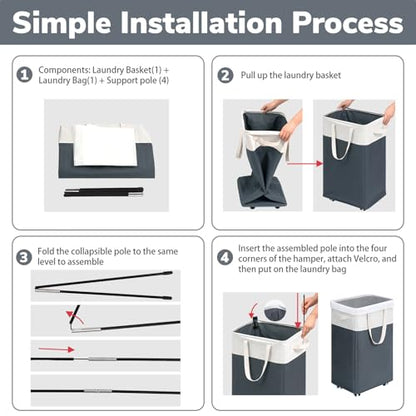 Simple Installation Process

1 Components: Laundry Basket(1) + Laundry Bag(1) + Support pole (4)

2 Pull up the laundry basket

3 Fold the collapsible pole to the same level to assemble

4 Insert the assembled pole into the four corners of the hamper, attach Velcro, and then put on the laundry bag