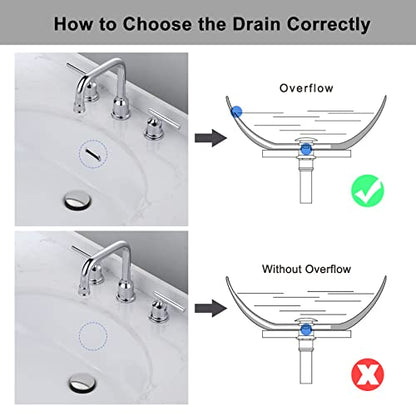 How to Choose the Drain Correctly

Overflow

Without Overflow