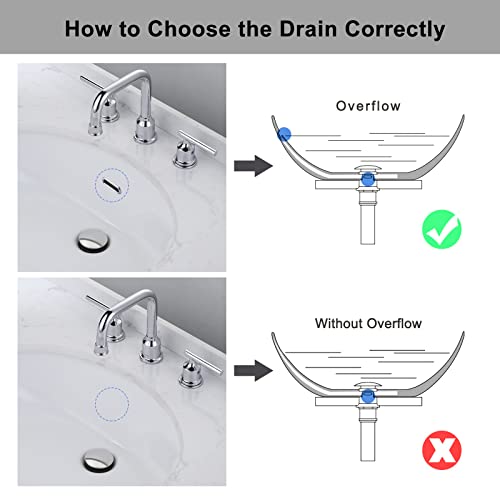 How to Choose the Drain Correctly

Overflow

Without Overflow