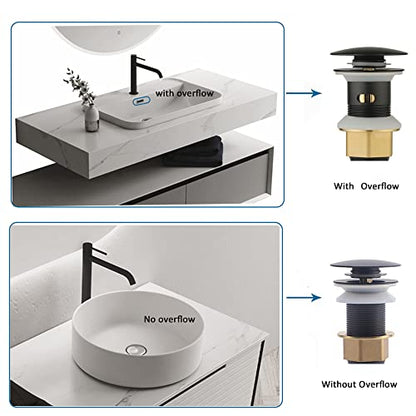 with overflow

With Overflow

No overflow

Without Overflow