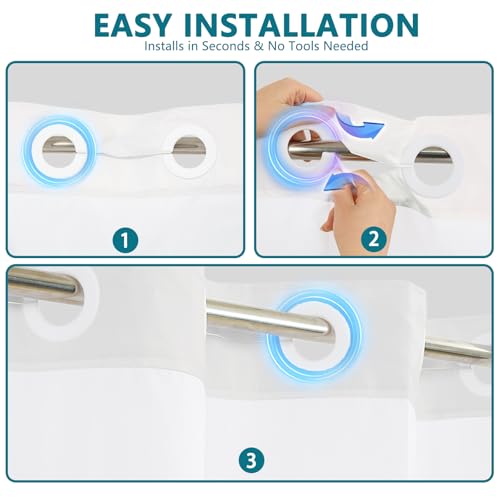 EASY INSTALLATION
Installs in Seconds & No Tools Needed

1

2

3