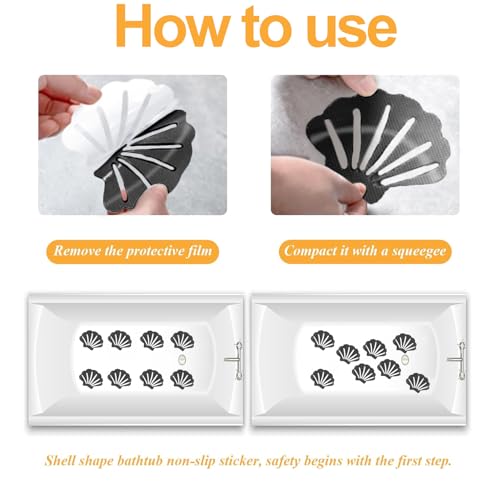 How to use

Remove the protective film

Compact it with a squeegee

Shell shape bathtub non-slip sticker, safety begins with the first step.