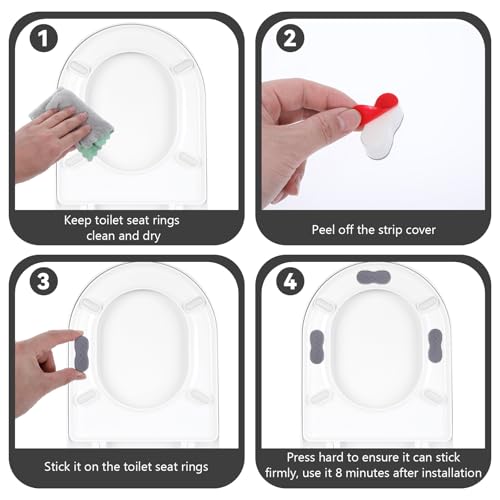 1
Keep toilet seat rings clean and dry

2
Peel off the strip cover

3
Stick it on the toilet seat rings

4
Press hard to ensure it can stick firmly, use it 8 minutes after installation