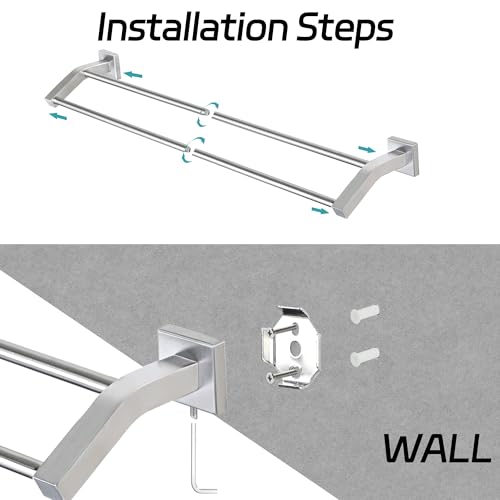 Installation Steps

WALL