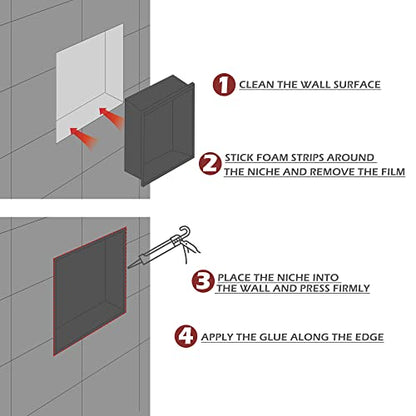 1 CLEAN THE WALL SURFACE

2 STICK FOAM STRIPS AROUND THE NICHE AND REMOVE THE FILM

3 PLACE THE NICHE INTO THE WALL AND PRESS FIRMLY

4 APPLY THE GLUE ALONG THE EDGE