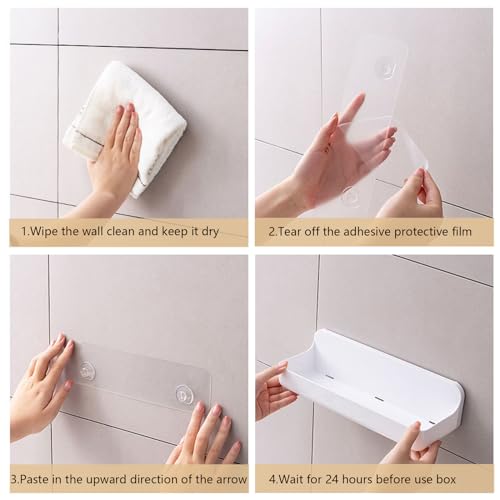 1.Wipe the wall clean and keep it dry

2.Tear off the adhesive protective film

3.Paste in the upward direction of the arrow

4.Wait for 24 hours before use box