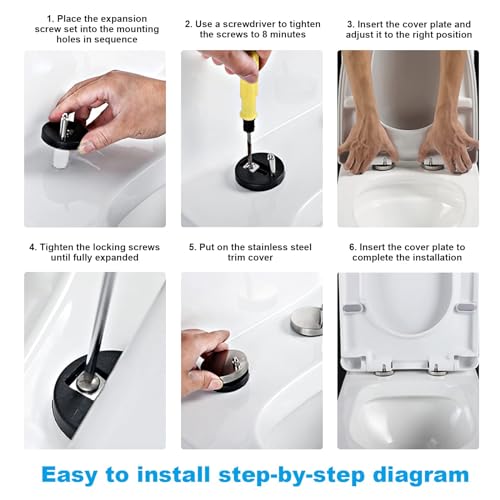 1. Place the expansion screw set into the mounting holes in sequence

2. Use a screwdriver to tighten the screws to 8 minutes

3. Insert the cover plate and adjust it to the right position

4. Tighten the locking screws until fully expanded

5. Put on the stainless steel trim cover

6. Insert the cover plate to complete the installation

Easy to install step-by-step diagram