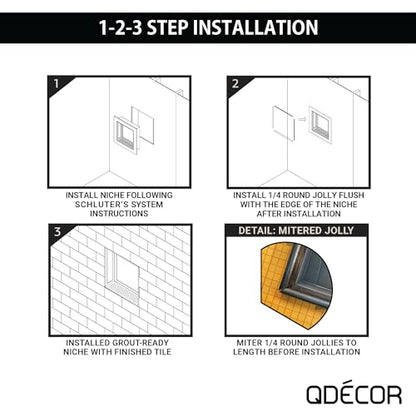 1-2-3 STEP INSTALLATION

1

INSTALL NICHE FOLLOWING SCHLUTER'S SYSTEM INSTRUCTIONS

2

INSTALL 1/4 ROUND JOLLY FLUSH WITH THE EDGE OF THE NICHE AFTER INSTALLATION

3

INSTALLED GROUT-READY NICHE WITH FINISHED TILE

DETAIL: MITERED JOLLY

MITER 1/4 ROUND JOLLIES TO LENGTH BEFORE INSTALLATION

QDÉCOR