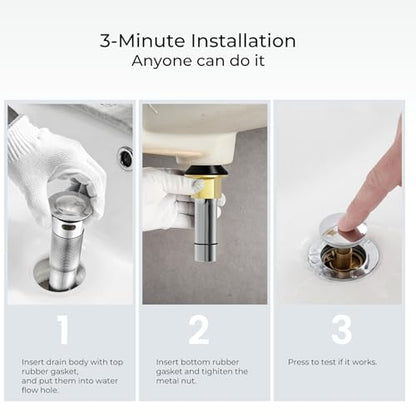 3-Minute Installation
Anyone can do it

1

Insert drain body with top rubber gasket,
and put them into water flow hole.

2

Insert bottom rubber gasket and tighiten the metal nut.

3

Press to test if it works.