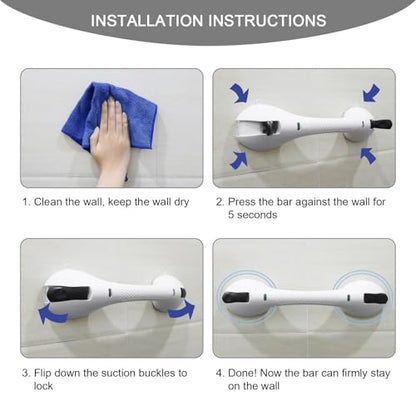 INSTALLATION INSTRUCTIONS

1. Clean the wall, keep the wall dry

2. Press the bar against the wall for 5 seconds

3. Flip down the suction buckles to lock

4. Done! Now the bar can firmly stay on the wall