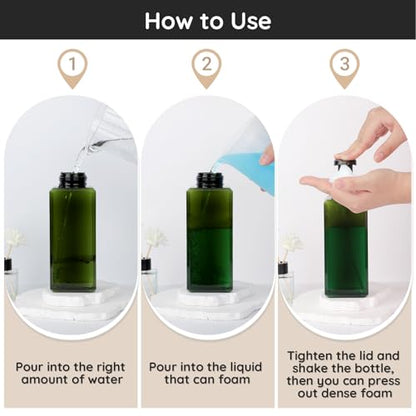 How to Use

1

Pour into the right amount of water

2

Pour into the liquid that can foam

3

Tighten the lid and shake the bottle, then you can press out dense foam