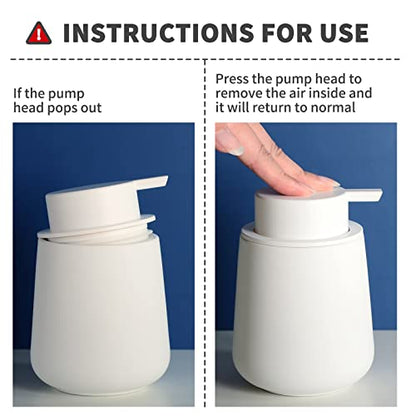 INSTRUCTIONS FOR USE

If the pump head pops out

Press the pump head to remove the air inside and it will return to normal