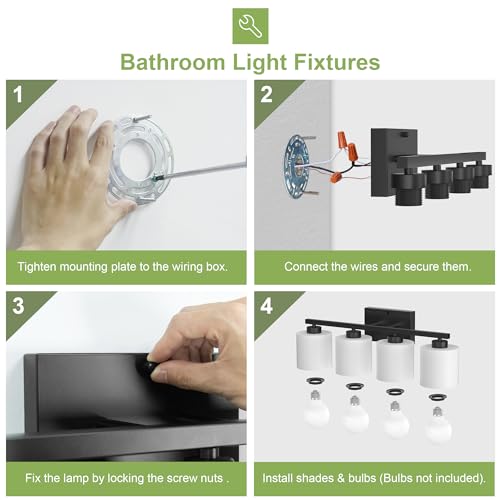 Bathroom Light Fixtures

1

Tighten mounting plate to the wiring box.

2

Connect the wires and secure them.

3

Fix the lamp by locking the screw nuts .

4

Install shades & bulbs (Bulbs not included).