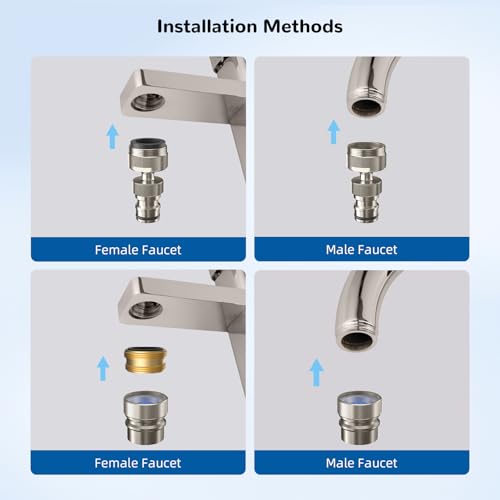 Installation Methods

Female Faucet

Male Faucet

Female Faucet

Male Faucet