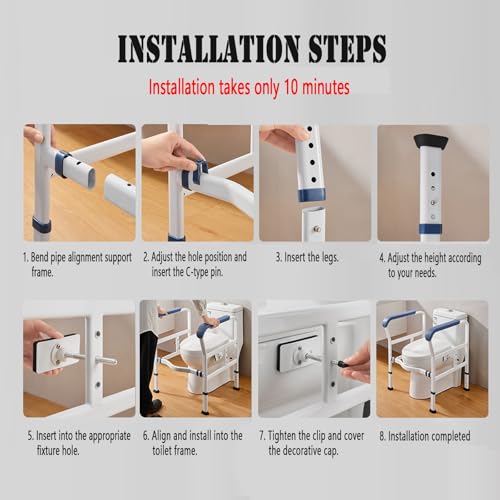 INSTALLATION STEPS

Installation takes only 10 minutes

1. Bend pipe alignment support frame.

2. Adjust the hole position and insert the C-type pin.

3. Insert the legs.

4. Adjust the height according to your needs.

5. Insert into the appropriate fixture hole.

6. Align and install into the toilet frame.

7. Tighten the clip and cover the decorative cap.

8. Installation completed