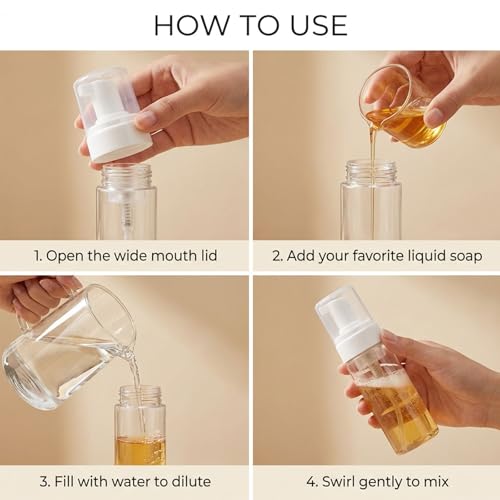 HOW TO USE

1. Open the wide mouth lid

2. Add your favorite liquid soap

3. Fill with water to dilute

4. Swirl gently to mix