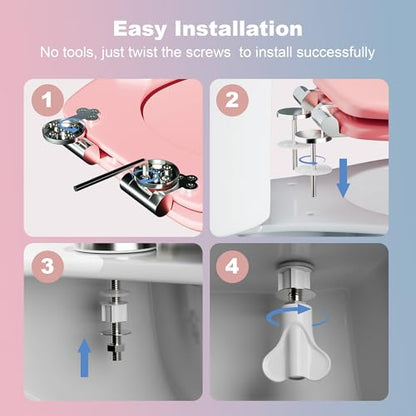 Easy Installation
No tools, just twist the screws  to install successfully

1

2

3

4