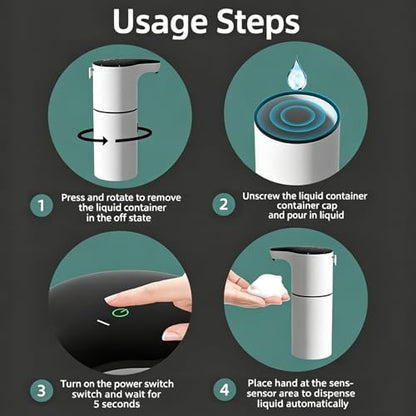 Usage Steps

1 Press and rotate to remove the liquid container in the off state

2 Unscrew the liquid container container cap and pour in liquid

3 Turn on the power switch switch and wait for 5 seconds

4 Place hand at the sens-sensor area to dispense liquid automatically