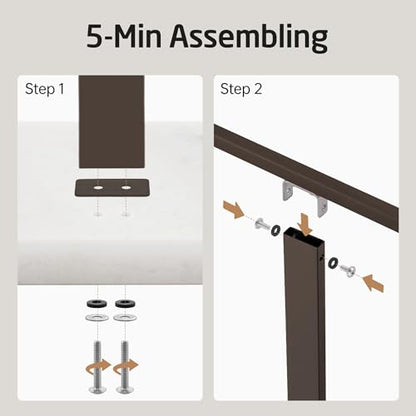 5-Min Assembling

Step 1

Step 2