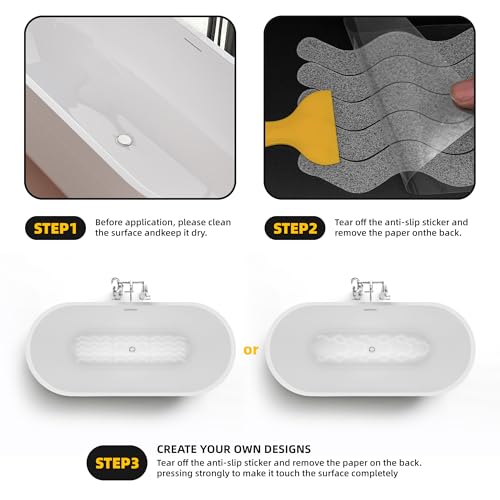 STEP1

Before application, please clean the surface andkeep it dry.

STEP2

Tear off the anti-slip sticker and remove the paper onthe back.

or

STEP3

CREATE YOUR OWN DESIGNS

Tear off the anti-slip sticker and remove the paper on the back. pressing strongly to make it touch the surface completely