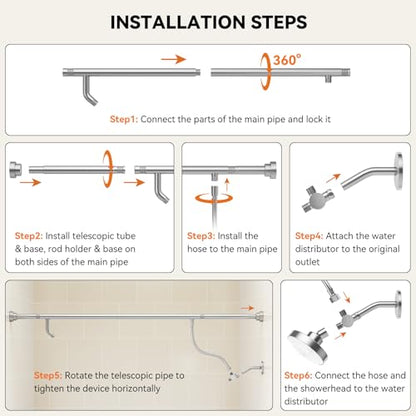 INSTALLATION STEPS

360°

Step1: Connect the parts of the main pipe and lock it

Step2: Install telescopic tube & base, rod holder & base on both sides of the main pipe

Step3: Install the hose to the main pipe

Step4: Attach the water distributor to the original outlet

Step5: Rotate the telescopic pipe to tighten the device horizontally

Step6: Connect the hose and the showerhead to the water distributor