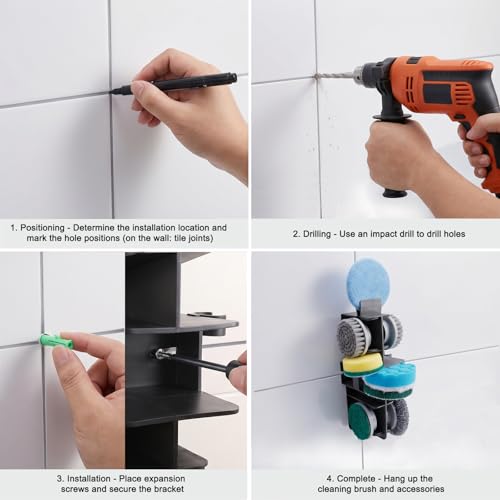 1. Positioning - Determine the installation location and mark the hole positions (on the wall: tile joints)

2. Drilling - Use an impact drill to drill holes

3. Installation - Place expansion screws and secure the bracket

4. Complete - Hang up the cleaning brush and accessories