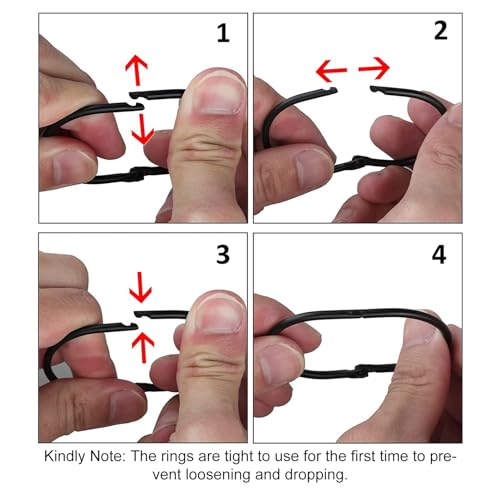 1

2

3

4

Kindly Note: The rings are tight to use for the first time to prevent loosening and dropping.