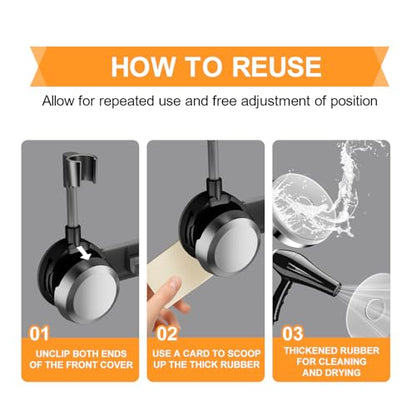 HOW TO REUSE

Allow for repeated use and free adjustment of position

01

UNCLIP BOTH ENDS OF THE FRONT COVER

02

USE A CARD TO SCOOP UP THE THICK RUBBER

03

THICKENED RUBBER FOR CLEANING AND DRYING