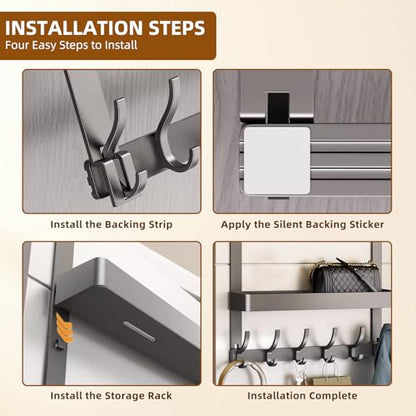 INSTALLATION STEPS
Four Easy Steps to Install

Install the Backing Strip

Apply the Silent Backing Sticker

Install the Storage Rack

Installation Complete