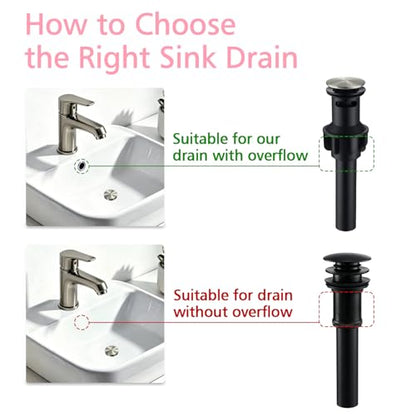 How to Choose the Right Sink Drain

Suitable for our drain with overflow

Suitable for drain without overflow