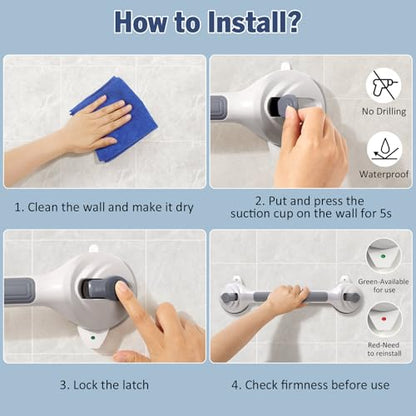 How to Install?

No Drilling

Waterproof

1. Clean the wall and make it dry

2. Put and press the suction cup on the wall for 5s

Green-Available for use

Red-Need to reinstall

3. Lock the latch

4. Check firmness before use