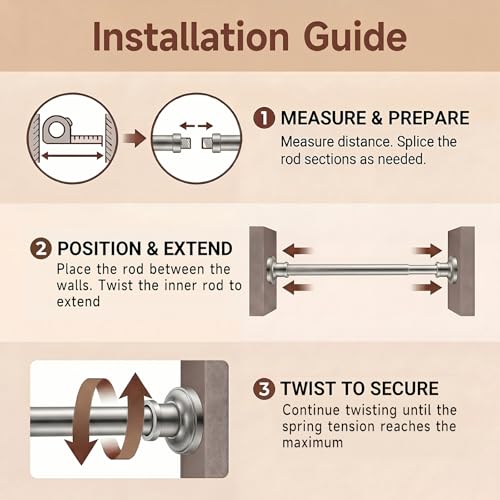 Installation Guide

1 MEASURE & PREPARE
Measure distance. Splice the rod sections as needed.

2 POSITION & EXTEND
Place the rod between the walls. Twist the inner rod to extend

3 TWIST TO SECURE
Continue twisting until the spring tension reaches the maximum