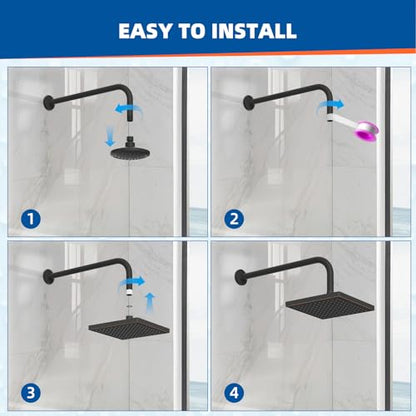 EASY TO INSTALL

1

2

3

4