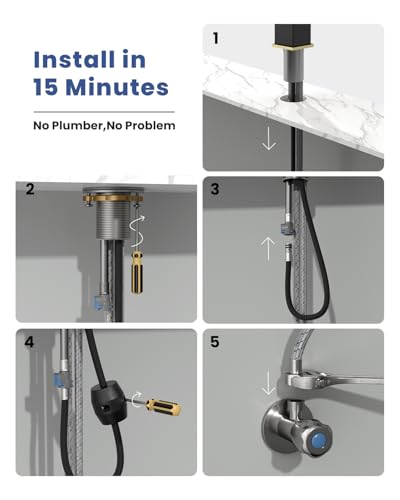 Install in 15 Minutes

No Plumber,No Problem

1

2

3

4

5