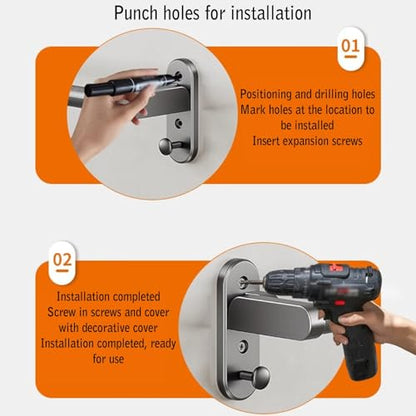 Punch holes for installation

01

Positioning and drilling holes
Mark holes at the location to be installed
Insert expansion screws

02

Installation completed
Screw in screws and cover with decorative cover
Installation completed, ready for use