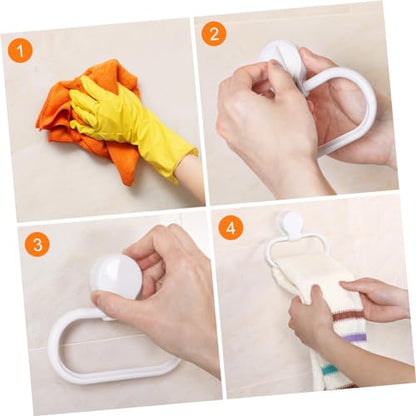 1

2

3

4