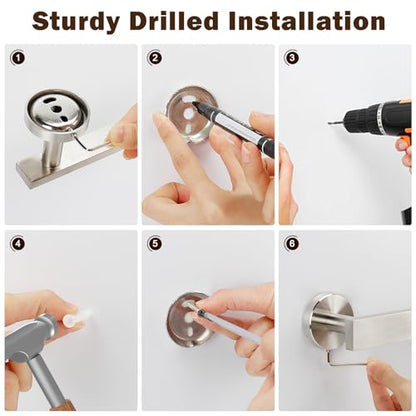 Sturdy Drilled Installation

1

2

3

4

5

6