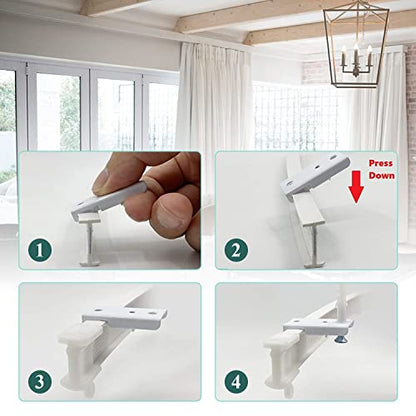 1

Press Down

2

3

4