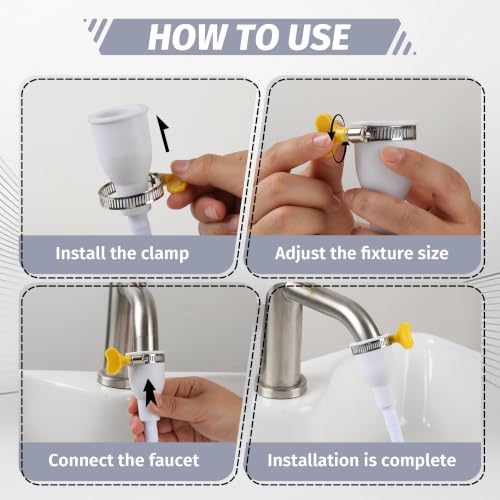 HOW TO USE

Install the clamp

Adjust the fixture size

Connect the faucet

Installation is complete