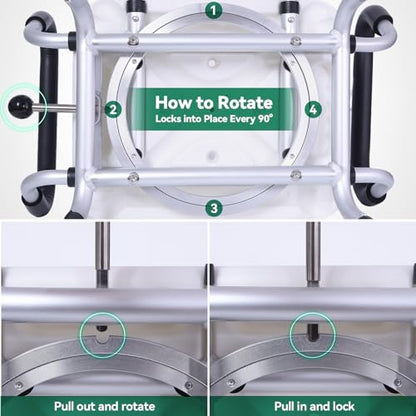 1

2

How to Rotate
Locks into Place Every 90°

4

3

Pull out and rotate

Pull in and lock