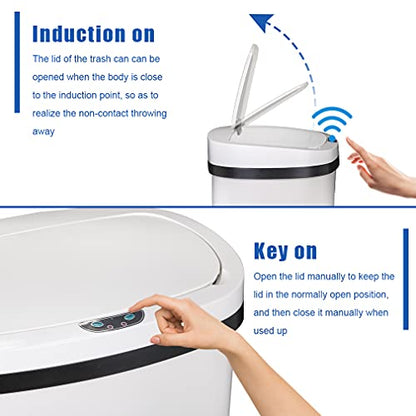 Induction on

The lid of the trash can can be opened when the body is close to the induction point, so as to realize the non-contact throwing away

Key on

Open the lid manually to keep the lid in the normally open position, and then close it manually when used up