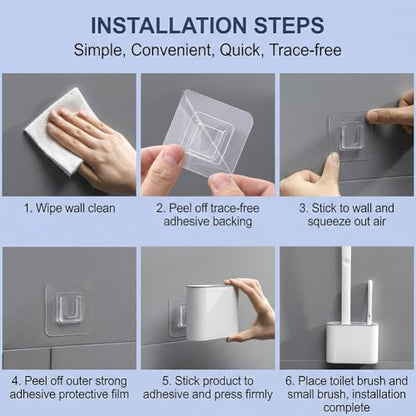 INSTALLATION STEPS

Simple, Convenient, Quick, Trace-free

1. Wipe wall clean

2. Peel off trace-free adhesive backing

3. Stick to wall and squeeze out air

4. Peel off outer strong adhesive protective film

5. Stick product to adhesive and press firmly

6. Place toilet brush and small brush, installation complete