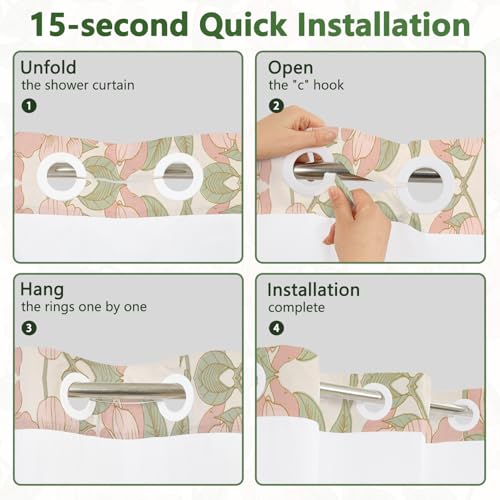 15-second Quick Installation

Unfold
the shower curtain
1

Open
the "c" hook
2

Hang
the rings one by one
3

Installation
complete
4