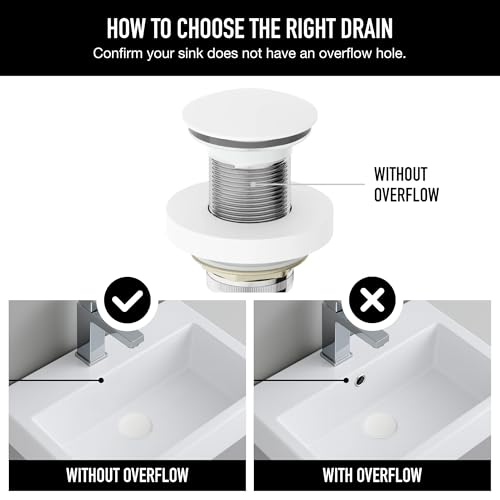 HOW TO CHOOSE THE RIGHT DRAIN
Confirm your sink does not have an overflow hole.

WITHOUT OVERFLOW

WITHOUT OVERFLOW

WITH OVERFLOW