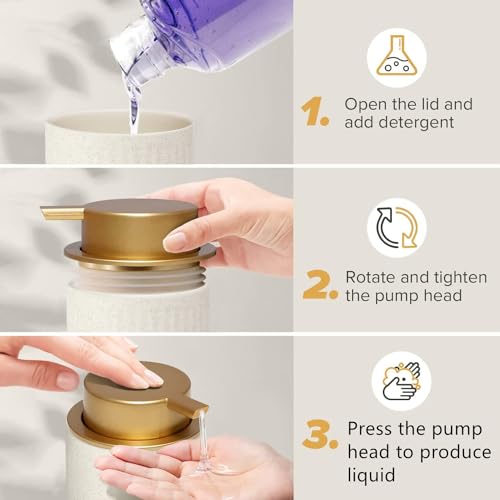 1. Open the lid and add detergent

2. Rotate and tighten the pump head

3. Press the pump head to produce liquid