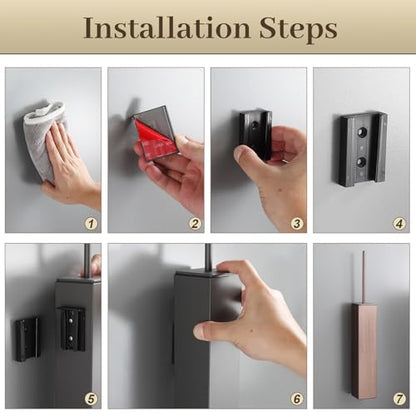 Installation Steps

1

2

3

4

5

6

7